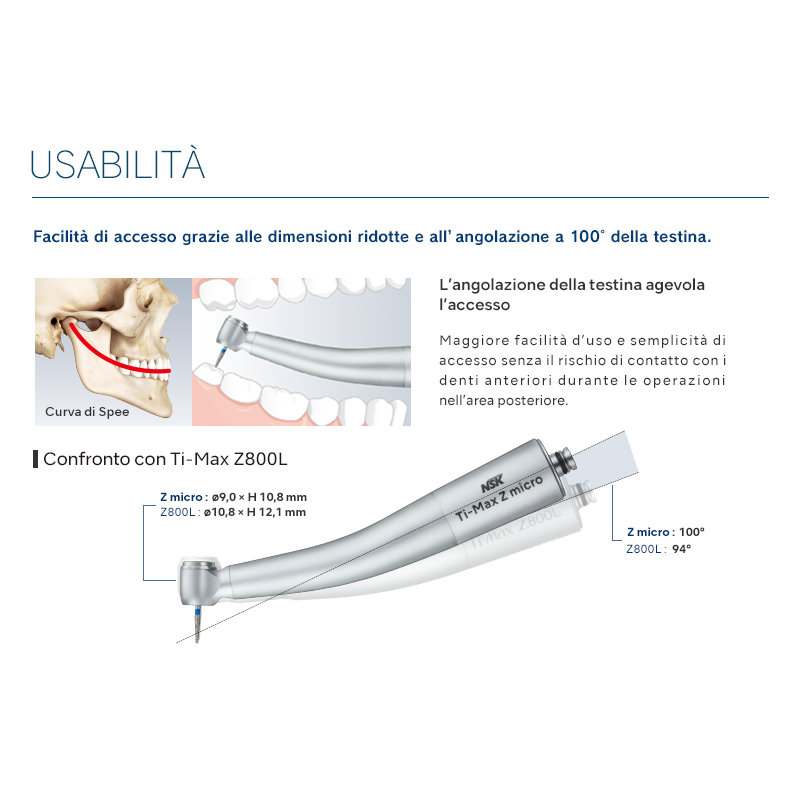 USABILITÀ

Facilità di accesso grazie alle dimensioni ridotte e all' angolazione a 100° della testina.

Curva di Spee

L'angolazione della testina agevola l'accesso

Maggiore facilità d'uso e semplicità di accesso senza il rischio di contatto con i denti anteriori durante le operazioni nell'area posteriore.

Confronto con Ti-Max Z800L

Z micro : ø9,0 × H 10,8 mm
Z800L : ø10,8 × H 12,1 mm

NSK
Ti-Max Z micro
Ti-Max Z800L

Z micro : 100°
Z800L : 94°