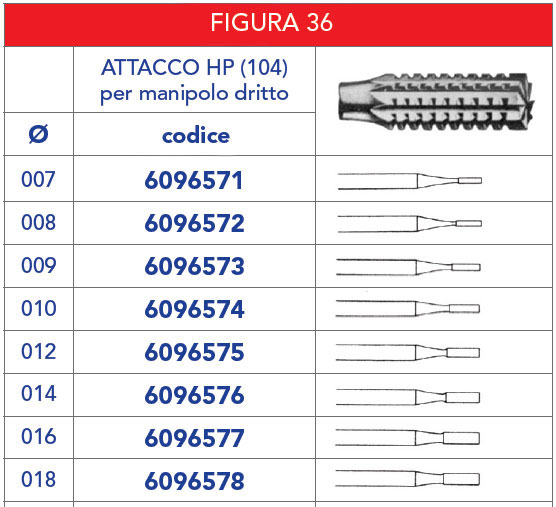 FIGURA 36

| | ATTACCO HP (104) per manipolo dritto | |
|---|---|---|
| Ø | codice | |
| 007 | 6096571 | |
| 008 | 6096572 | |
| 009 | 6096573 | |
| 010 | 6096574 | |
| 012 | 6096575 | |
| 014 | 6096576 | |
| 016 | 6096577 | |
| 018 | 6096578 | |